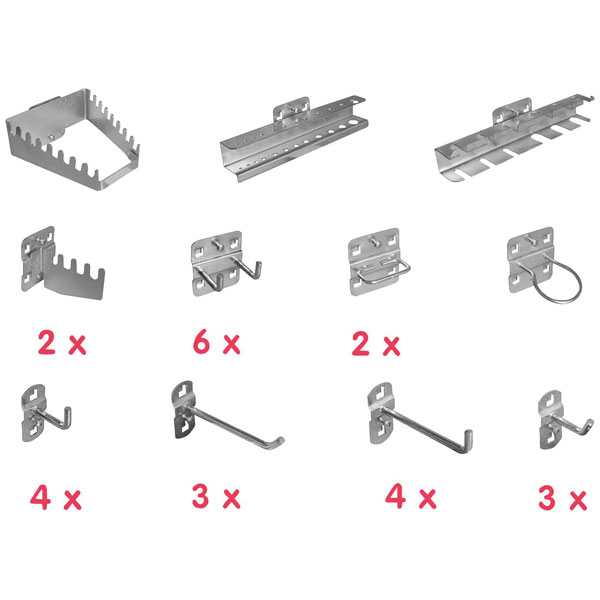 2 x

6 x

2 x

4 x

3 x

4 x

3 x